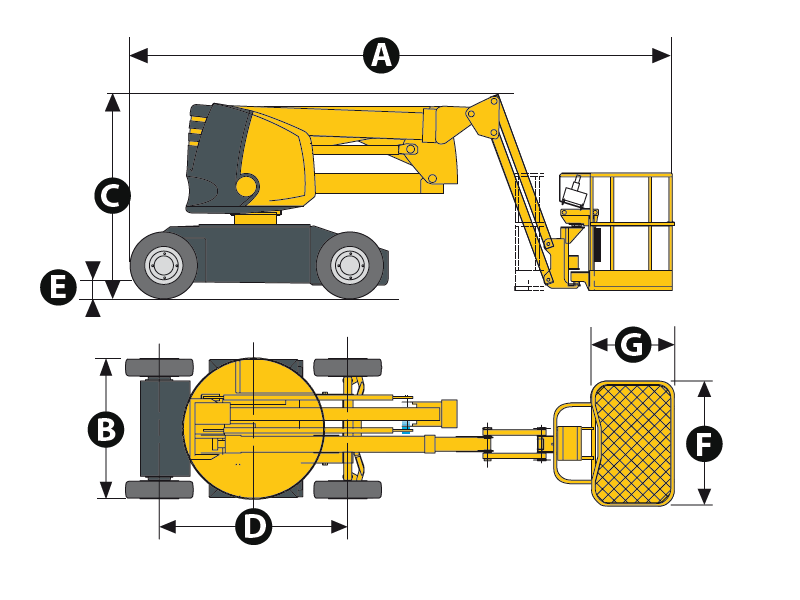 A
C
E
G
B
F
D